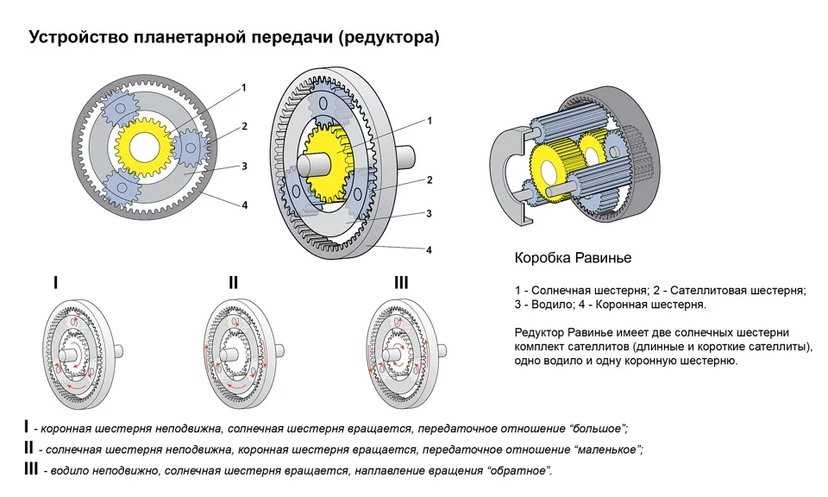 Устройство планетарной передачи (редуктора)

1
2
3
4

1
2
3
4

Коробка Равинье

1 - Солнечная шестерня; 2 - Сателлитовая шестерня; 3 - Водило; 4 - Коронная шестерня.

Редуктор Равинье имеет две солнечных шестерни комплект сателлитов (длинные и короткие сателлиты), одно водило и одну коронную шестерню.

I

II

III

I - коронная шестерня неподвижна, солнечная шестерня вращается, передаточное отношение "большое";
II - солнечная шестерня неподвижна, коронная шестерня вращается, передаточное отношение "маленькое";
III - водило неподвижно, солнечная шестерня вращается, наплавление вращения "обратное".